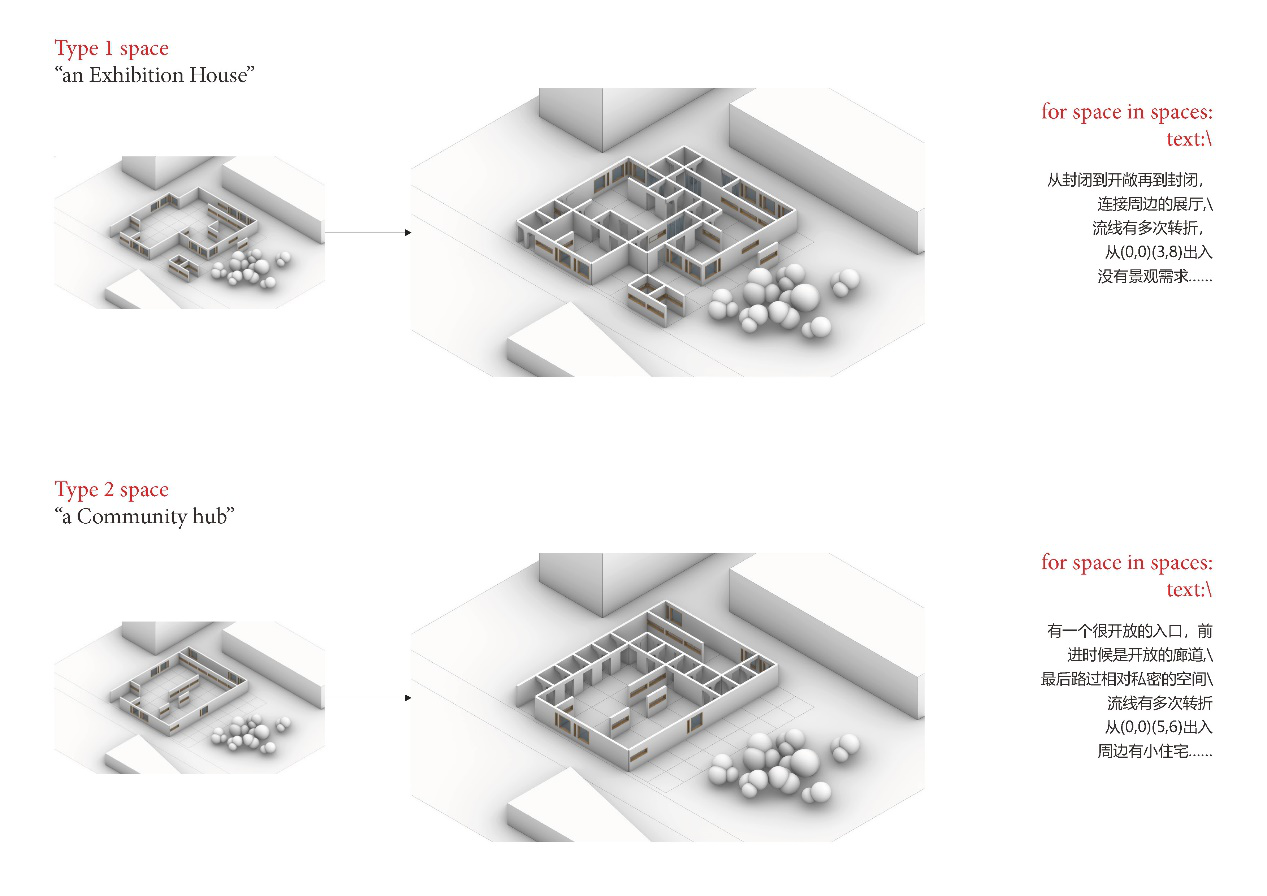 Type 1 space
“an Exhibition House”

for space in spaces:
text:\

从封闭到开敞再到封闭，
连接周边的展厅,\
流线有多次转折，
从(0,0)(3,8)出入
没有景观需求……

Type 2 space
“a Community hub”

for space in spaces:
text:\

有一个很开放的入口，前
进时候是开放的廊道,\
最后路过相对私密的空间\
流线有多次转折
从(0,0)(5,6)出入
周边有小住宅……